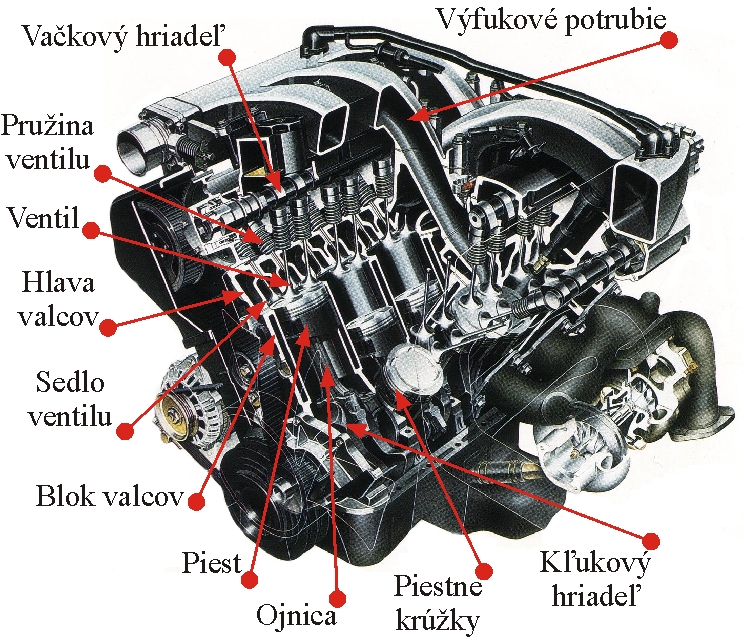 Vačkový hriadeľ
Výfukové potrubie
Pružina ventilu
Ventil
Hlava valcov
Sedlo ventilu
Blok valcov
Piest
Ojnica
Piestne krúžky
Kľukový hriadeľ